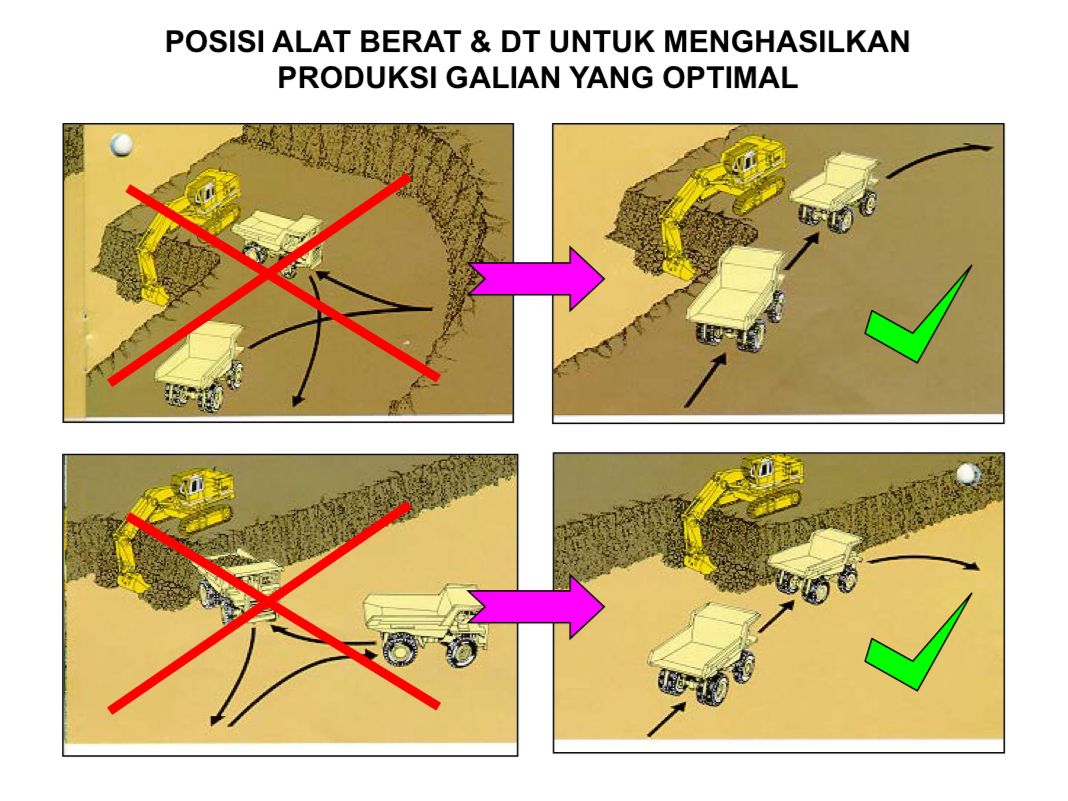 POSISI ALAT BERAT & DT UNTUK MENGHASILKAN PRODUKSI GALIAN YANG OPTIMAL